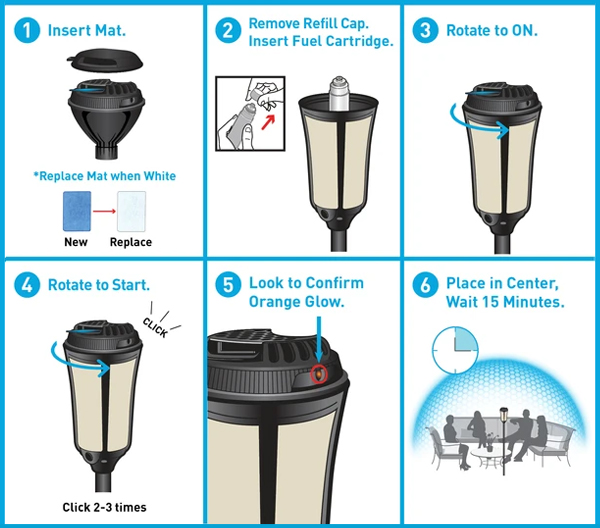 1 Insert Mat.

*Replace Mat when White

New

Replace

2 Remove Refill Cap. Insert Fuel Cartridge.

3 Rotate to ON.

4 Rotate to Start.

CLICK

Click 2-3 times

5 Look to Confirm Orange Glow.

6 Place in Center, Wait 15 Minutes.